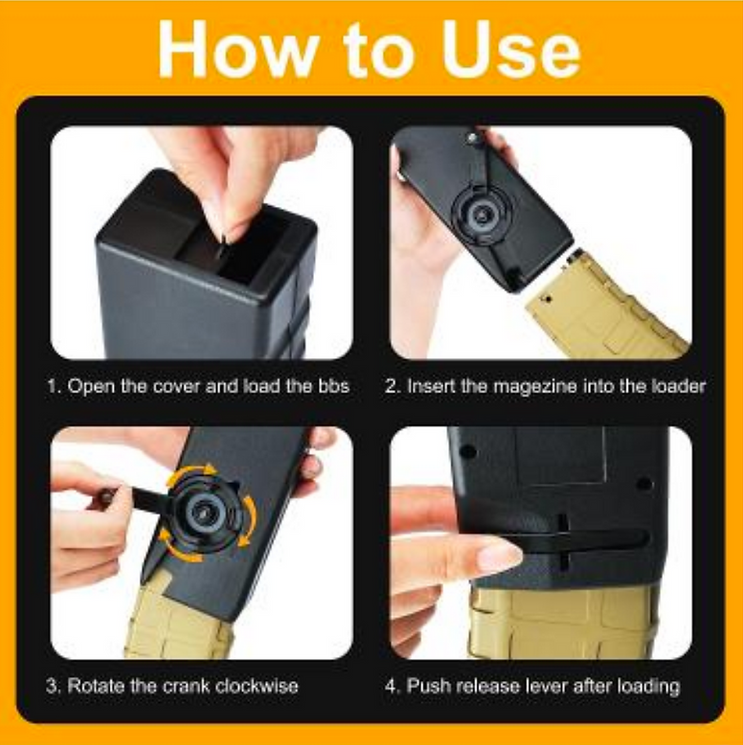 How to Use

1. Open the cover and load the bbs

2. Insert the magezine into the loader

3. Rotate the crank clockwise

4. Push release lever after loading