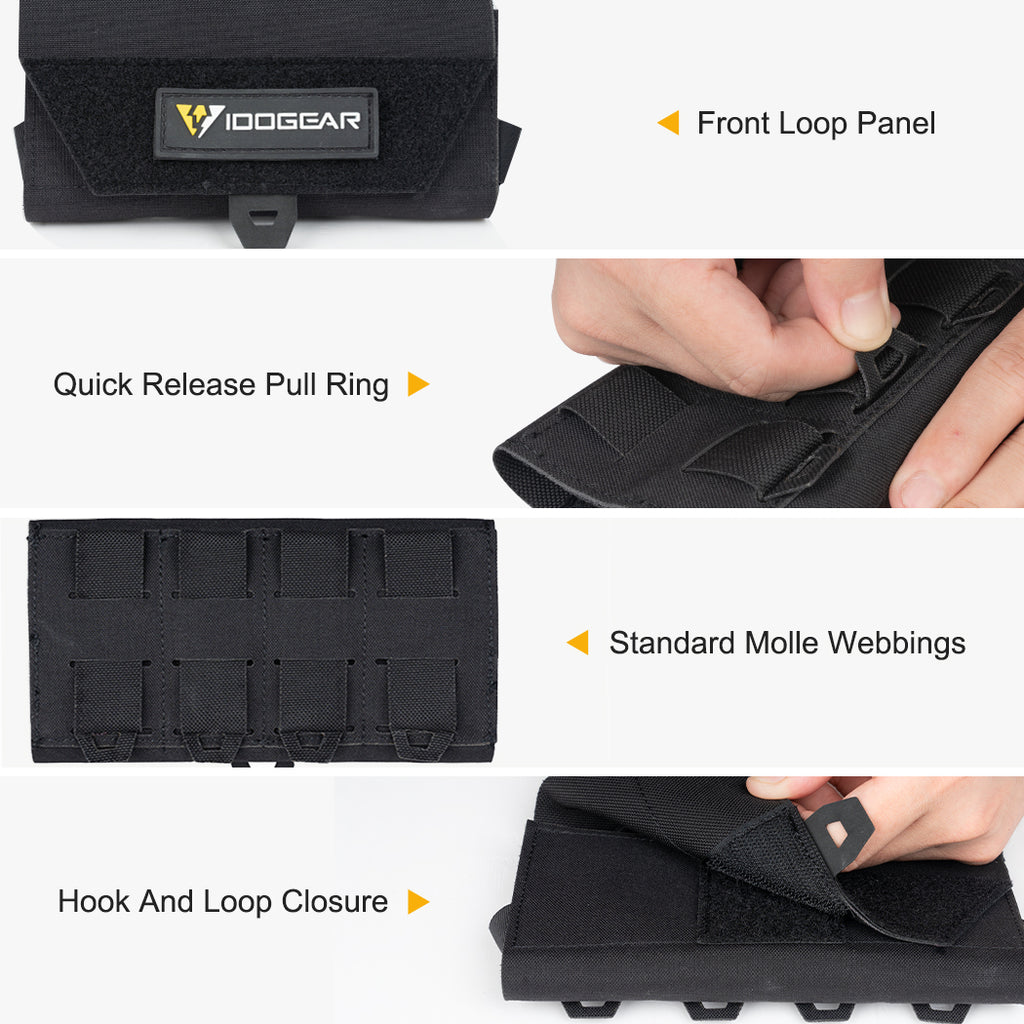 IDOGEAR

Front Loop Panel

Quick Release Pull Ring

Standard Molle Webbings

Hook And Loop Closure