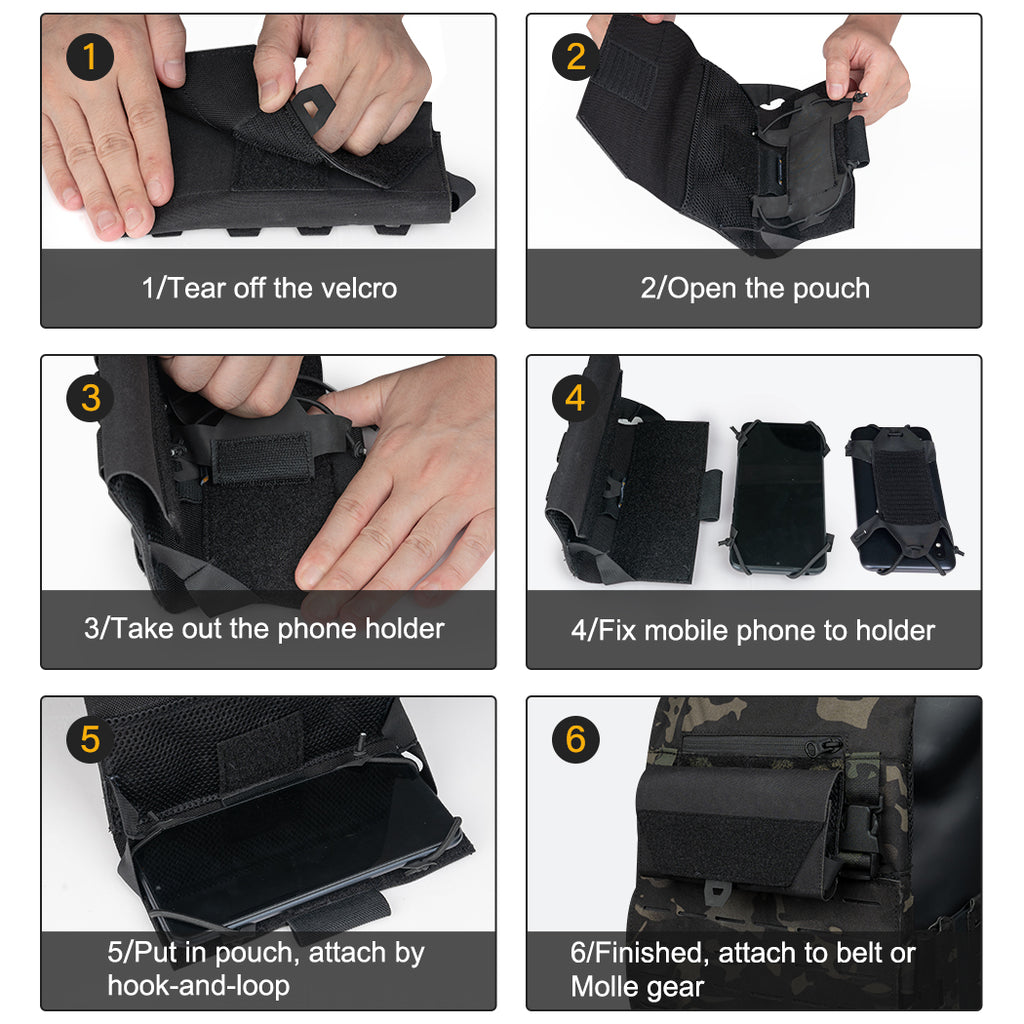 1

1/Tear off the velcro

2

2/Open the pouch

3

3/Take out the phone holder

4

4/Fix mobile phone to holder

5

5/Put in pouch, attach by hook-and-loop

6

6/Finished, attach to belt or Molle gear