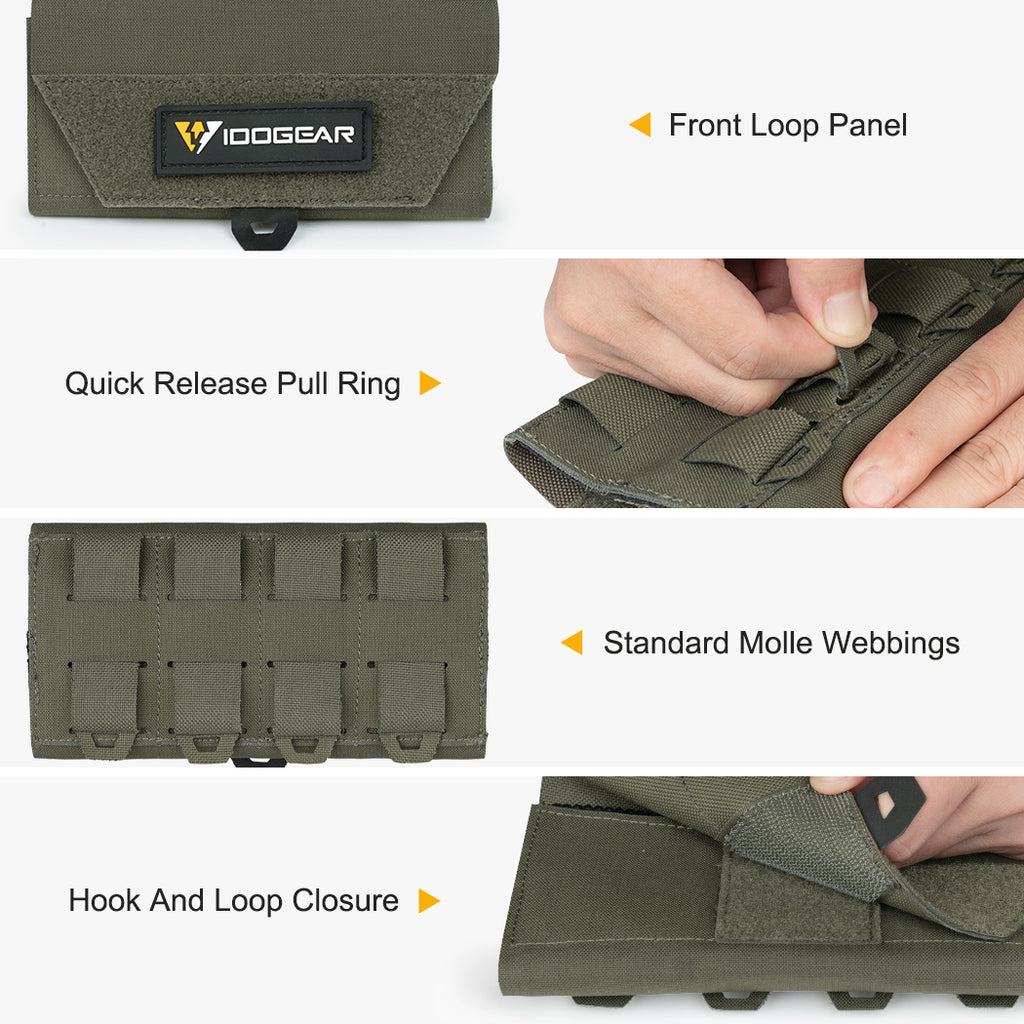 IDOGEAR

Front Loop Panel

Quick Release Pull Ring

Standard Molle Webbings

Hook And Loop Closure