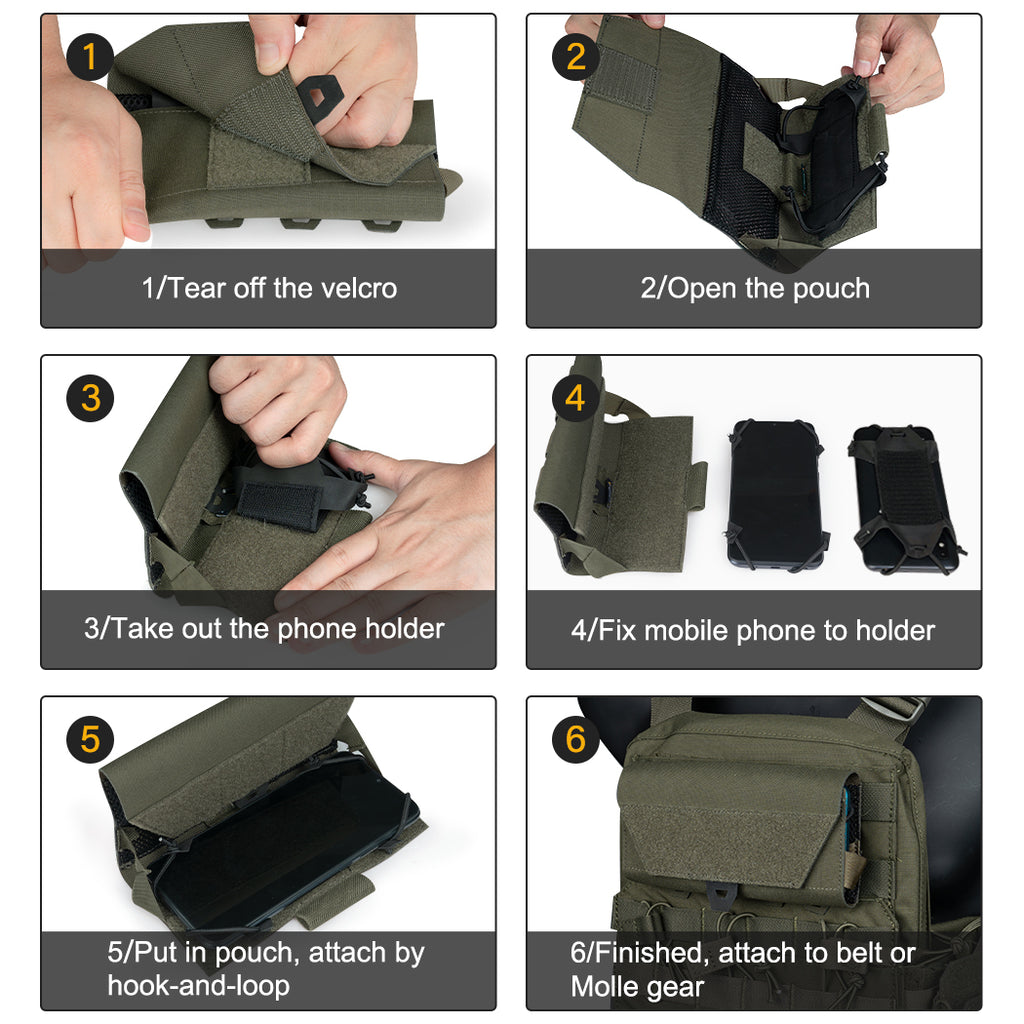 1
1/Tear off the velcro

2
2/Open the pouch

3
3/Take out the phone holder

4
4/Fix mobile phone to holder

5
5/Put in pouch, attach by hook-and-loop

6
6/Finished, attach to belt or Molle gear