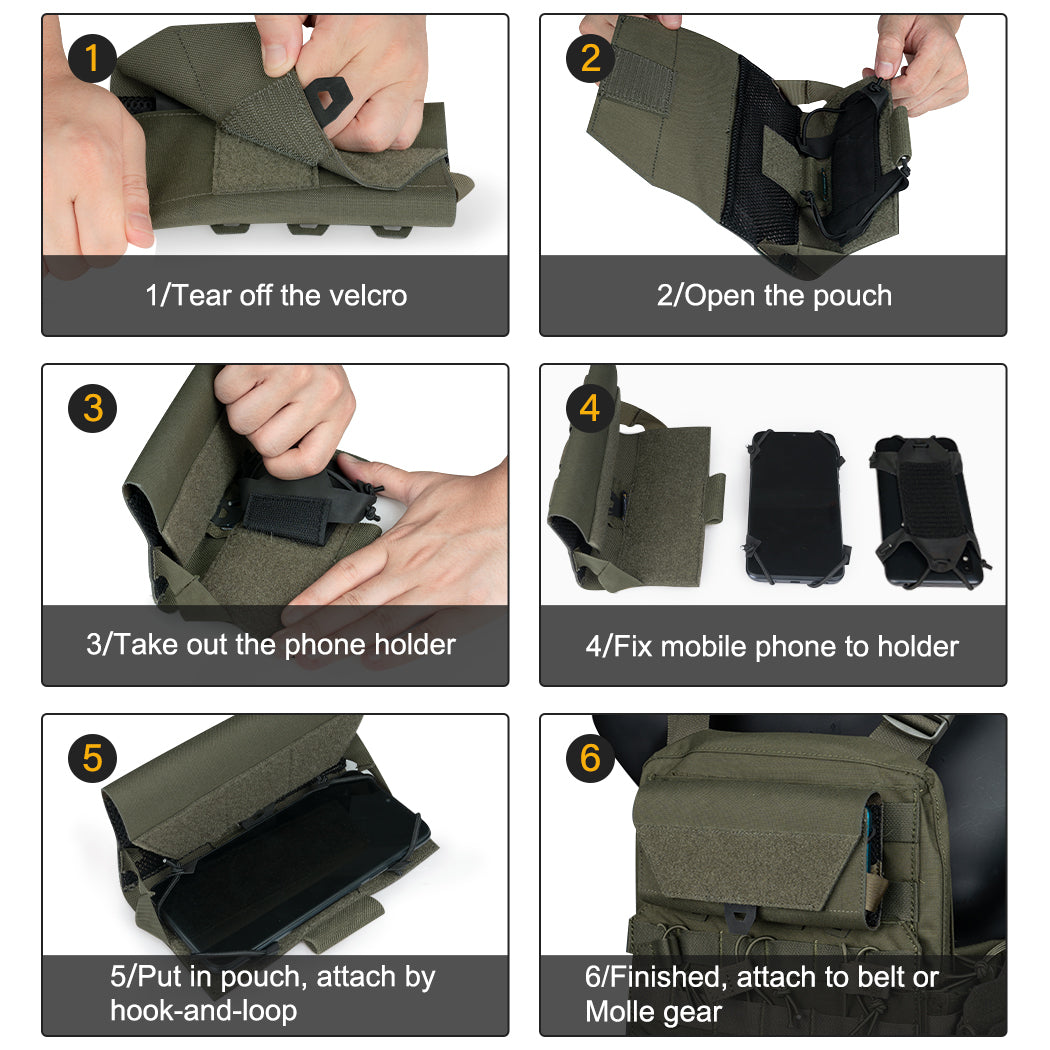 1

1/Tear off the velcro

2

2/Open the pouch

3

3/Take out the phone holder

4

4/Fix mobile phone to holder

5

5/Put in pouch, attach by hook-and-loop

6

6/Finished, attach to belt or Molle gear