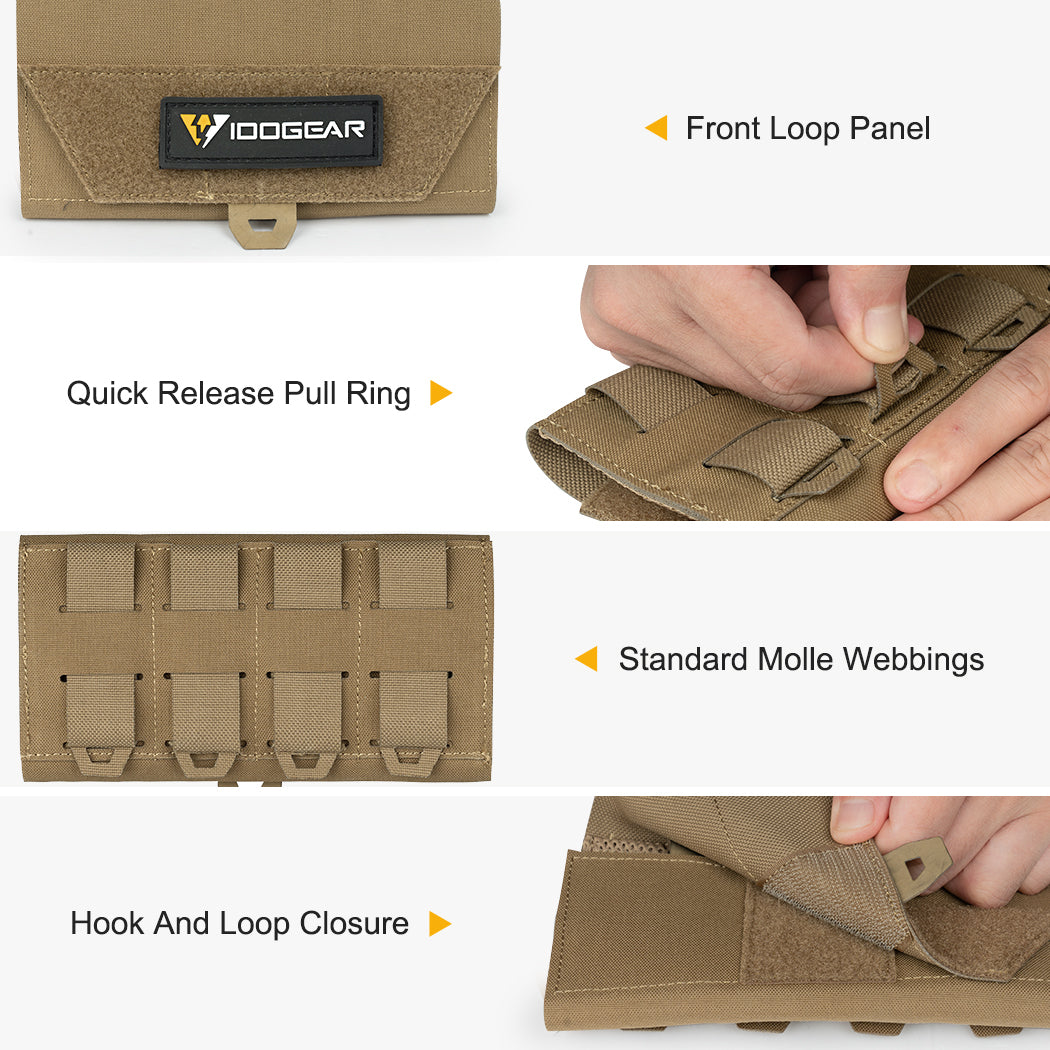 IDOGEAR

Front Loop Panel

Quick Release Pull Ring

Standard Molle Webbings

Hook And Loop Closure